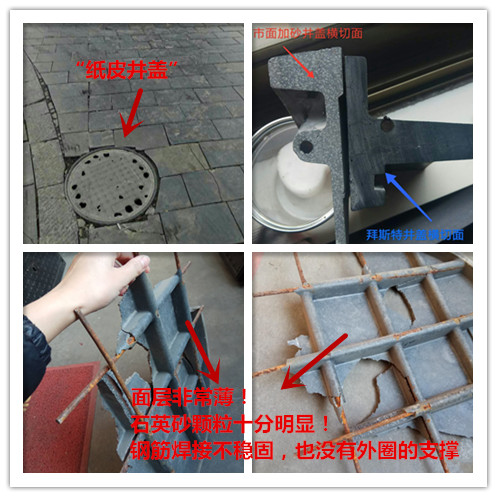 “纸皮井盖”

市面加砂井盖横切面

拜斯特井盖横切面

面层非常薄！
石英砂颗粒十分明显！
钢筋焊接不稳固，也没有外圈的支撑